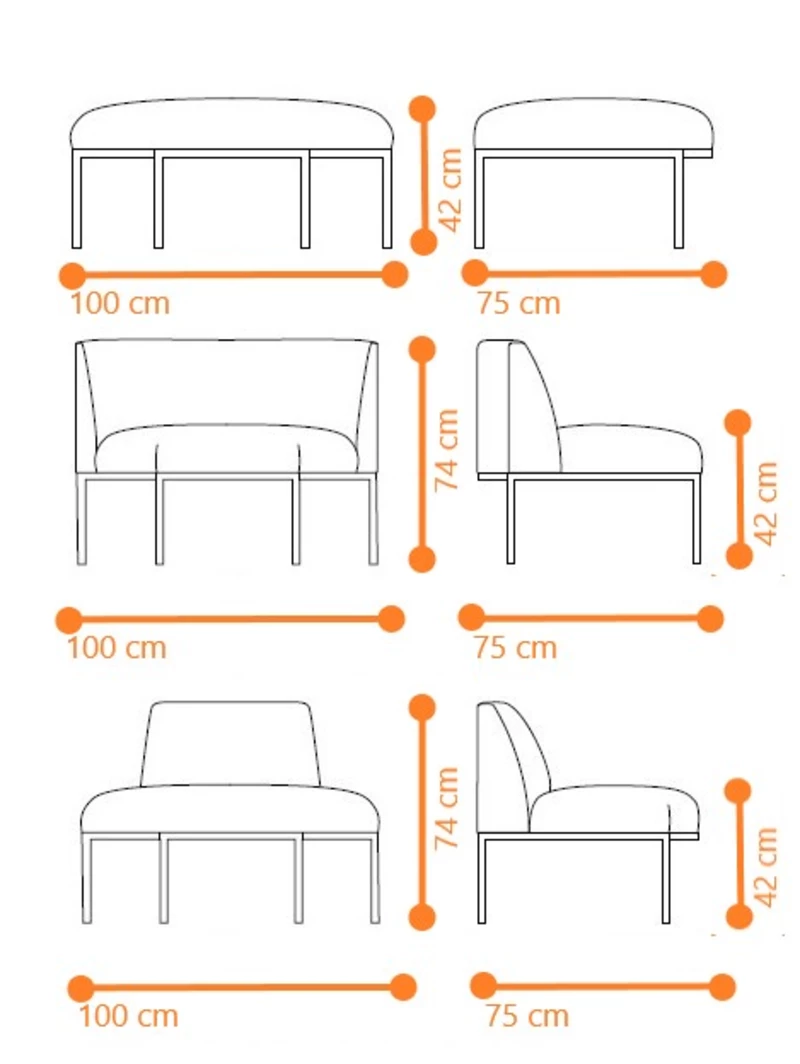 42 cm
100 cm
75 cm

74 cm
42 cm
100 cm
75 cm

74 cm
42 cm
100 cm
75 cm