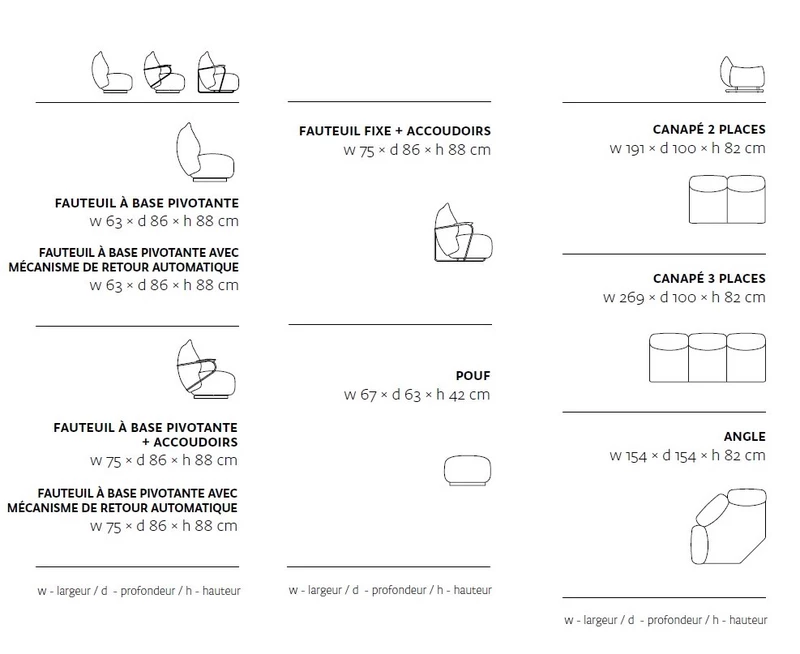 FAUTEUIL À BASE PIVOTANTE
w 63 × d 86 × h 88 cm

FAUTEUIL À BASE PIVOTANTE AVEC MÉCANISME DE RETOUR AUTOMATIQUE
w 63 × d 86 × h 88 cm

FAUTEUIL À BASE PIVOTANTE + ACCOUDOIRS
w 75 × d 86 × h 88 cm

FAUTEUIL À BASE PIVOTANTE AVEC MÉCANISME DE RETOUR AUTOMATIQUE
w 75 × d 86 × h 88 cm

w - largeur / d - profondeur / h - hauteur

FAUTEUIL FIXE + ACCOUDOIRS
w 75 × d 86 × h 88 cm

POUF
w 67 × d 63 × h 42 cm

w - largeur / d - profondeur / h - hauteur

CANAPÉ 2 PLACES
w 191 × d 100 × h 82 cm

CANAPÉ 3 PLACES
w 269 × d 100 × h 82 cm

ANGLE
w 154 × d 154 × h 82 cm

w - largeur / d - profondeur / h - hauteur