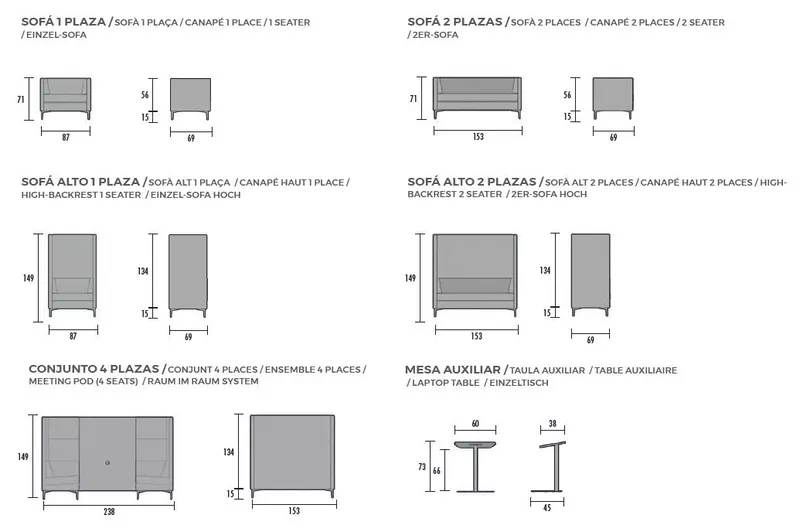 SOFÁ 1 PLAZA / SOFÀ 1 PLAÇA / CANAPÉ 1 PLACE / 1 SEATER / EINZEL-SOFA

71
87
56
15
69

SOFÁ 2 PLAZAS / SOFÀ 2 PLACES / CANAPÉ 2 PLACES / 2 SEATER / 2ER-SOFA

71
153
56
15
69

SOFÁ ALTO 1 PLAZA / SOFÀ ALT 1 PLAÇA / CANAPÉ HAUT 1 PLACE / HIGH-BACKREST 1 SEATER / EINZEL-SOFA HOCH

149
87
134
15
69

SOFÁ ALTO 2 PLAZAS / SOFÀ ALT 2 PLACES / CANAPÉ HAUT 2 PLACES / HIGH-BACKREST 2 SEATER / 2ER-SOFA HOCH

149
153
134
15
69

CONJUNTO 4 PLAZAS / CONJUNT 4 PLACES / ENSEMBLE 4 PLACES / MEETING POD (4 SEATS) / RAUM IM RAUM SYSTEM

149
238
134
15
153

MESA AUXILIAR / TAULA AUXILIAR / TABLE AUXILIAIRE / LAPTOP TABLE / EINZELTISCH

60
73
66
38
45