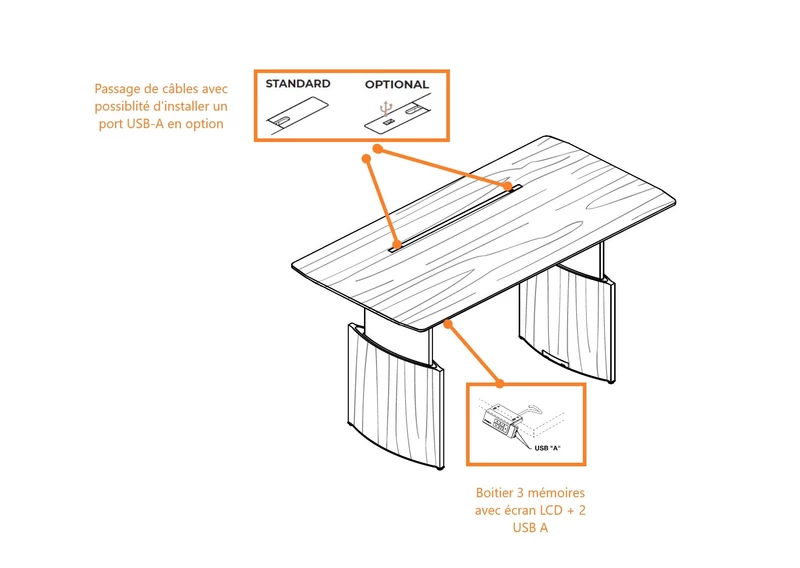 Passage de câbles avec possiblité d'installer un port USB-A en option

STANDARD

OPTIONAL

USB "A"

Boitier 3 mémoires avec écran LCD + 2 USB A