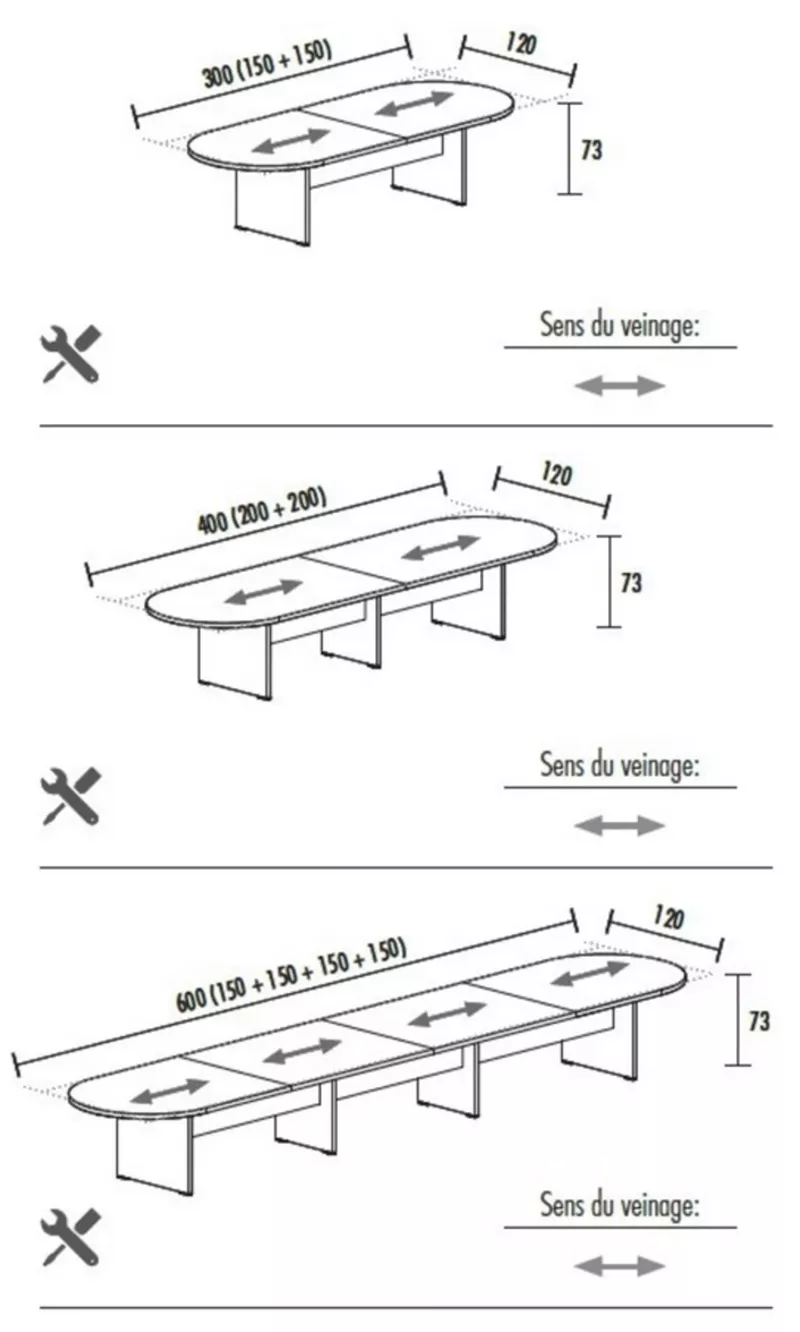 300 (150 + 150)
120
73

Sens du veinage:

400 (200 + 200)
120
73

Sens du veinage:

600 (150 + 150 + 150 + 150)
120
73

Sens du veinage: